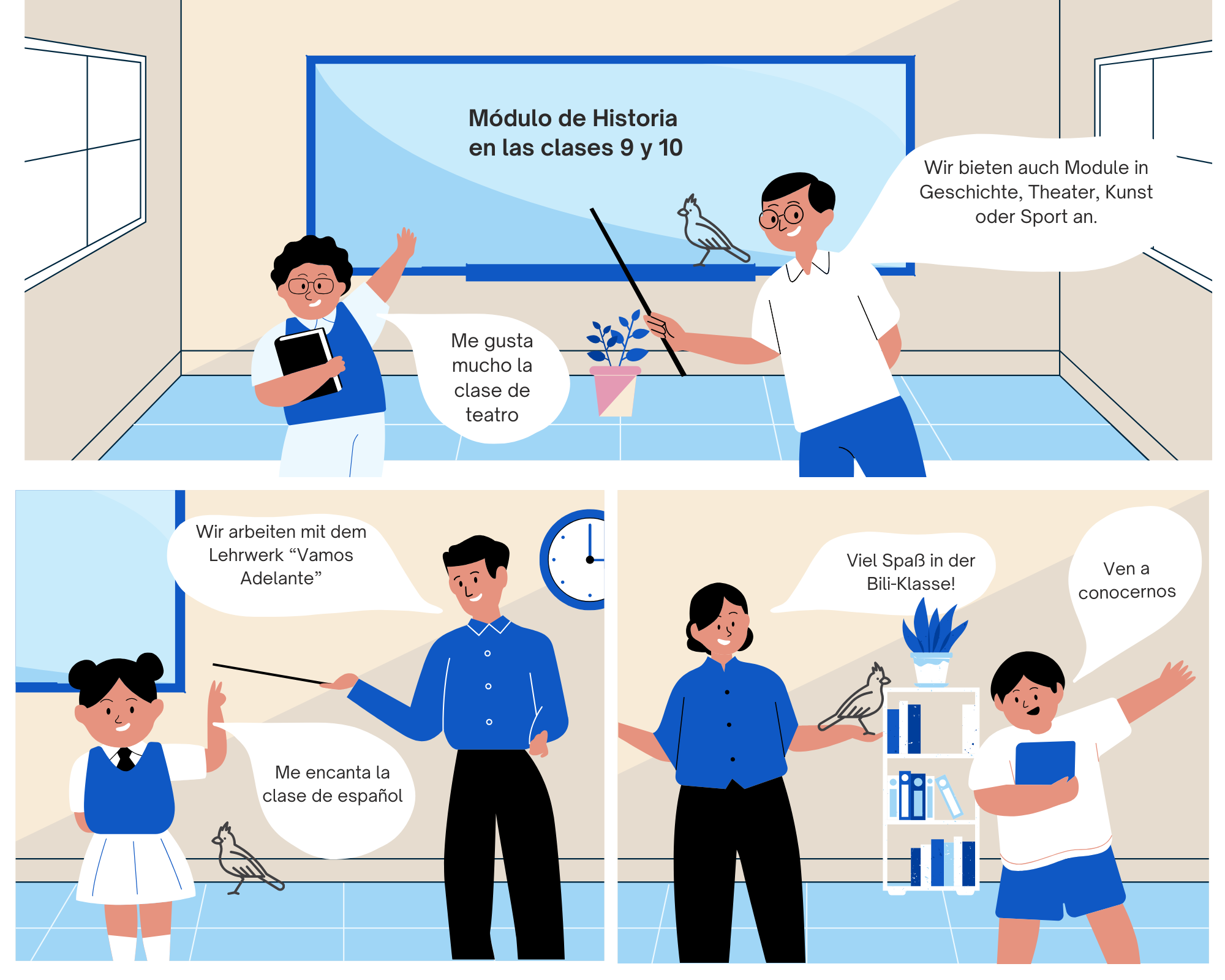 Módulo de Historia en las clases 9 y 10

Wir bieten auch Module in Geschichte, Theater, Kunst oder Sport an.

Me gusta mucho la clase de teatro

Wir arbeiten mit dem Lehrwerk “Vamos Adelante”

Me encanta la clase de español

Viel Spaß in der Bili-Klasse!

Ven a conocernos